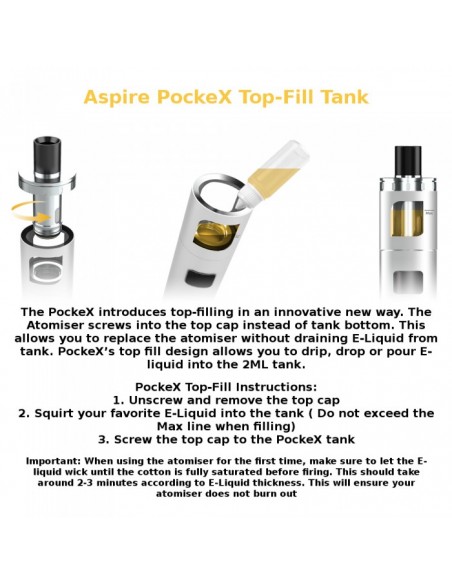 Aspire PockeX Top-Fill Tank

The PockeX introduces top-filling in an innovative new way. The Atomiser screws into the top cap instead of tank bottom. This allows you to replace the atomiser without draining E-Liquid from tank. PockeX's top fill design allows you to drip, drop or pour E-liquid into the 2ML tank.

PockeX Top-Fill Instructions:
1. Unscrew and remove the top cap
2. Squirt your favorite E-Liquid into the tank ( Do not exceed the Max line when filling)
3. Screw the top cap to the PockeX tank

Important: When using the atomiser for the first time, make sure to let the E-liquid wick until the cotton is fully saturated before firing. This should take around 2-3 minutes according to E-Liquid thickness. This will ensure your atomiser does not burn out